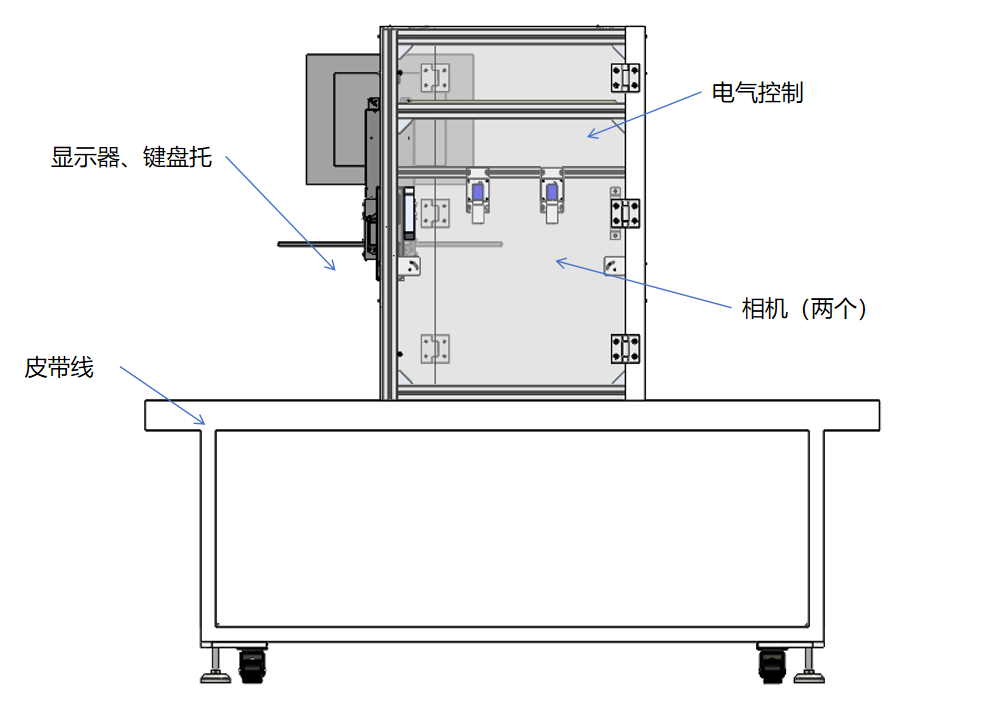 电气控制

显示器、键盘托

相机（两个）

皮带线